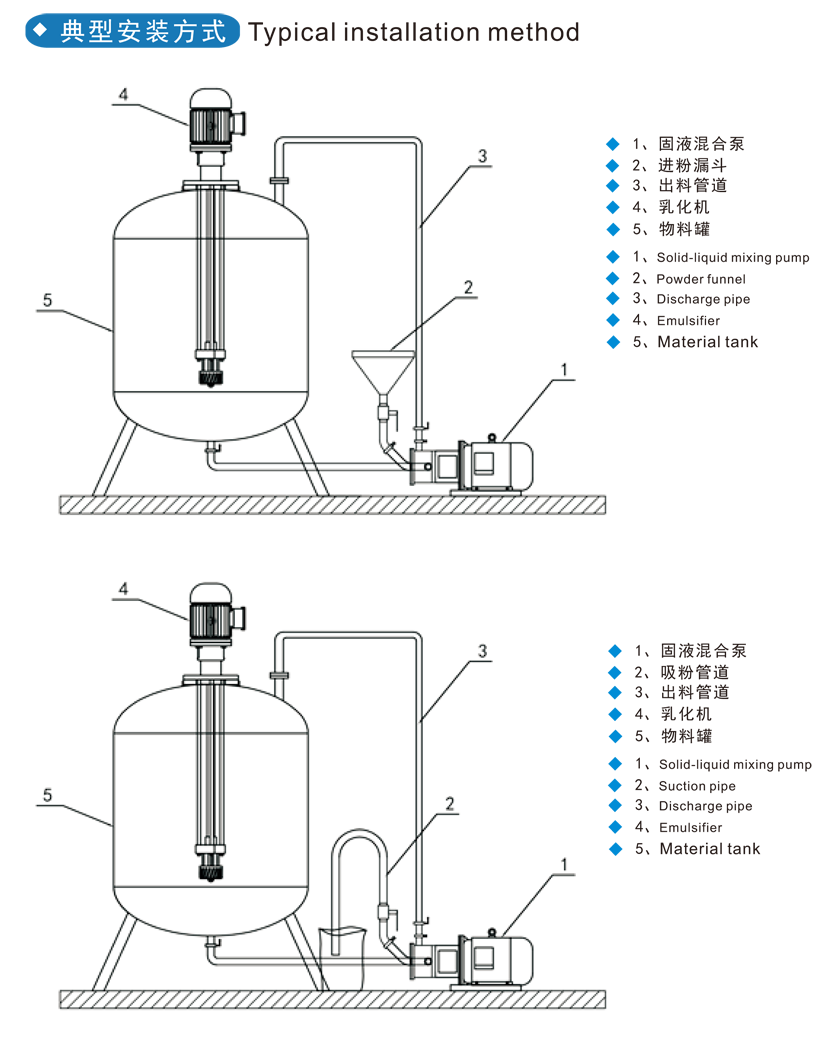 典型安装方式 Typical installation method

4
3
5
2
1

1、固液混合泵
2、进粉漏斗
3、出料管道
4、乳化机
5、物料罐

1、Solid-liquid mixing pump
2、Powder funnel
3、Discharge pipe
4、Emulsifier
5、Material tank

4
3
5
2
1

1、固液混合泵
2、吸粉管道
3、出料管道
4、乳化机
5、物料罐

1、Solid-liquid mixing pump
2、Suction pipe
3、Discharge pipe
4、Emulsifier
5、Material tank